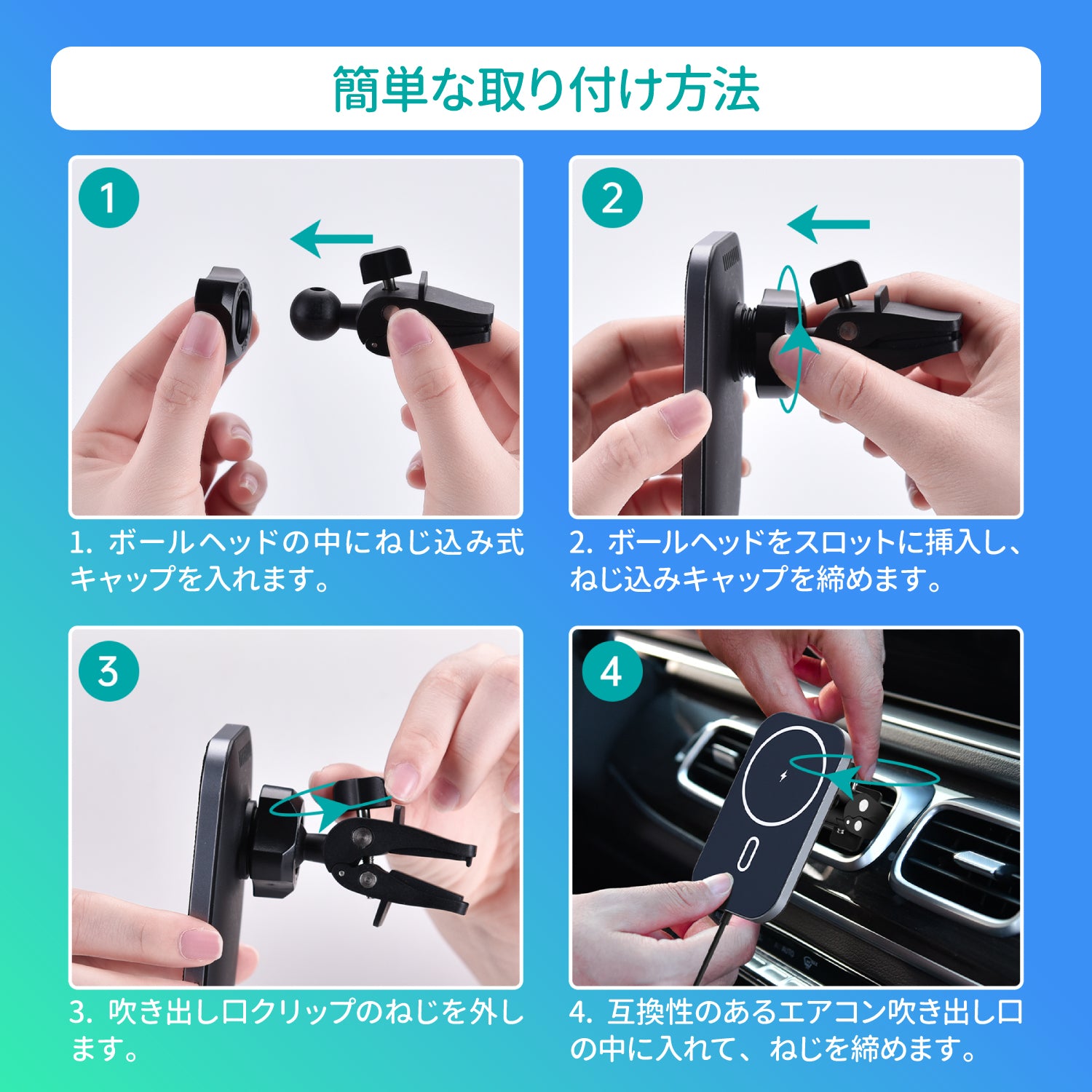 簡単な取り付け方法

1

1. ボールヘッドの中にねじ込み式キャップを入れます。

2

2. ボールヘッドをスロットに挿入し、ねじ込みキャップを締めます。

3

3. 吹き出し口クリップのねじを外します。

4

4. 互換性のあるエアコン吹き出し口の中に入れて、ねじを締めます。